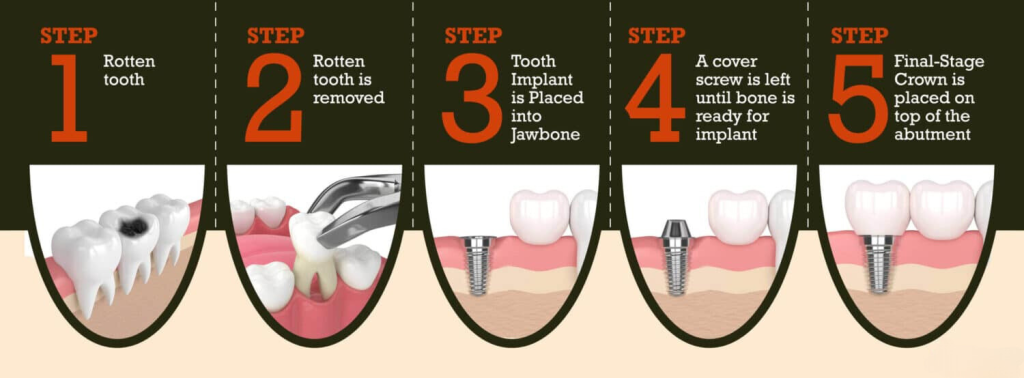 STEP
1
Rotten tooth

STEP
2
Rotten tooth is removed

STEP
3
Tooth Implant is Placed into Jawbone

STEP
4
A cover screw is left until bone is ready for implant

STEP
5
Final-Stage Crown is placed on top of the abutment